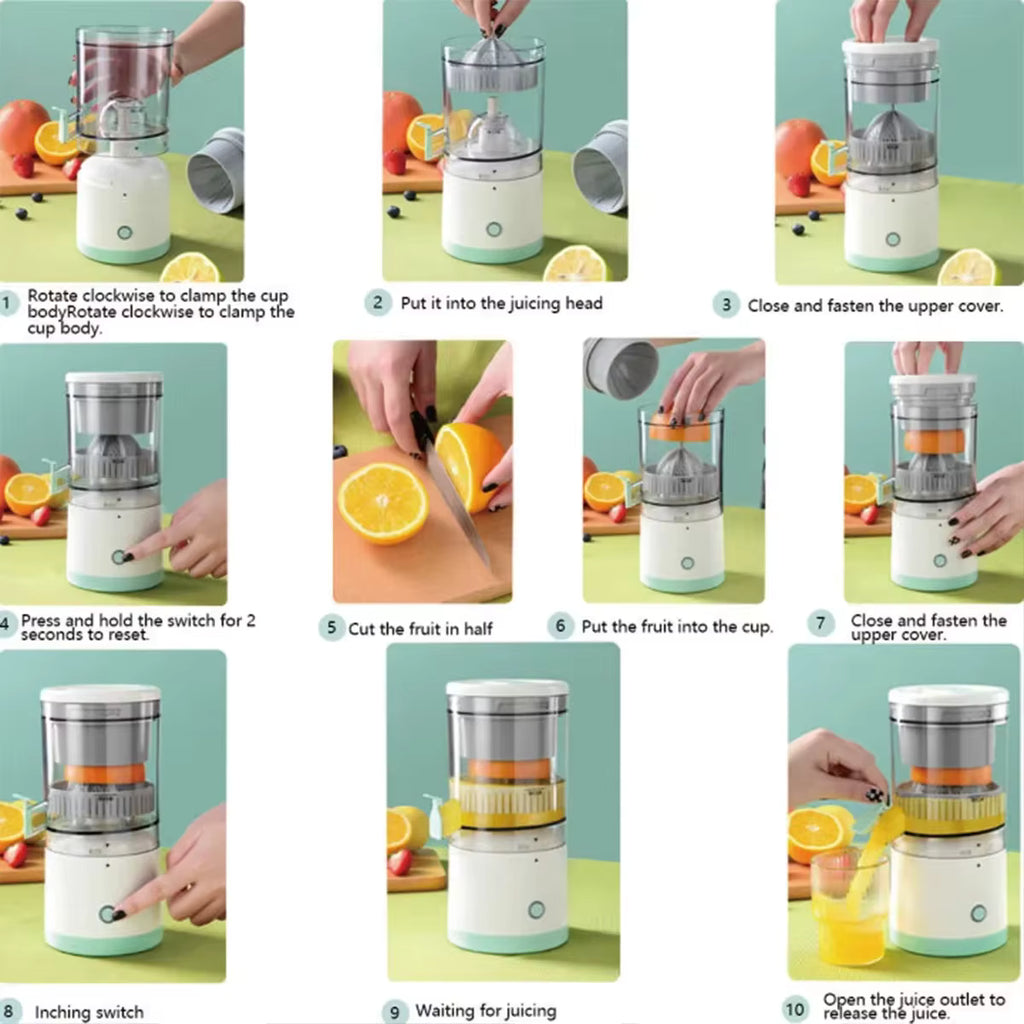 1 Rotate clockwise to clamp the cup bodyRotate clockwise to clamp the cup body.

2 Put it into the juicing head

3 Close and fasten the upper cover.

4 Press and hold the switch for 2 seconds to reset.

5 Cut the fruit in half

6 Put the fruit into the cup.

7 Close and fasten the upper cover.

8 Inching switch

9 Waiting for juicing

10 Open the juice outlet to release the juice.